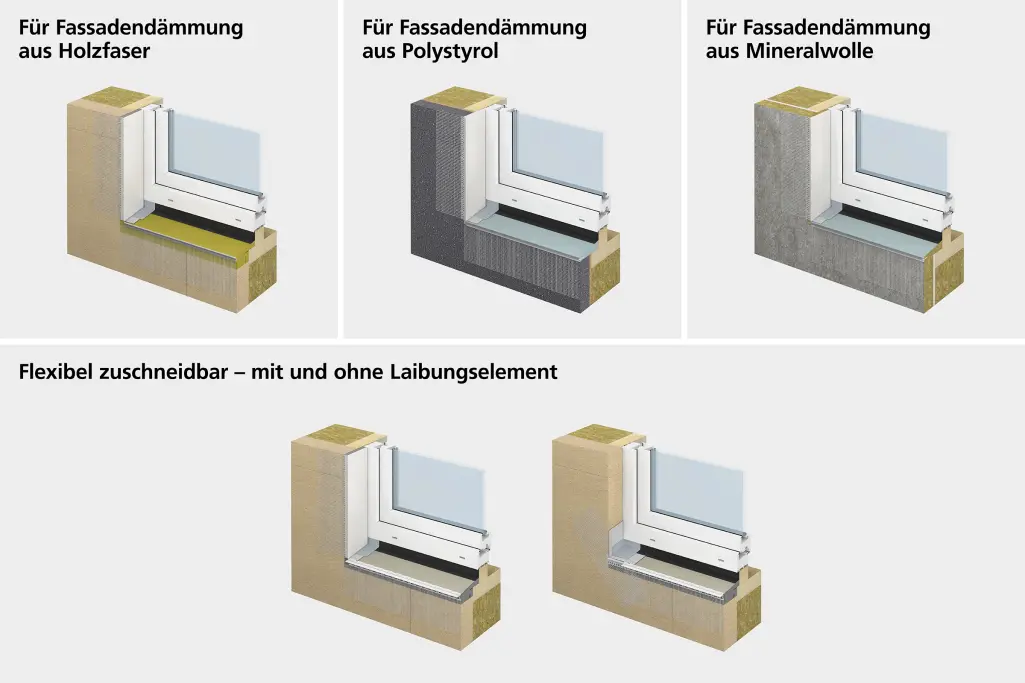 Für Fassadendämmung aus Holzfaser

Für Fassadendämmung aus Polystyrol

Für Fassadendämmung aus Mineralwolle

Flexibel zuschneidbar – mit und ohne Laibungselement